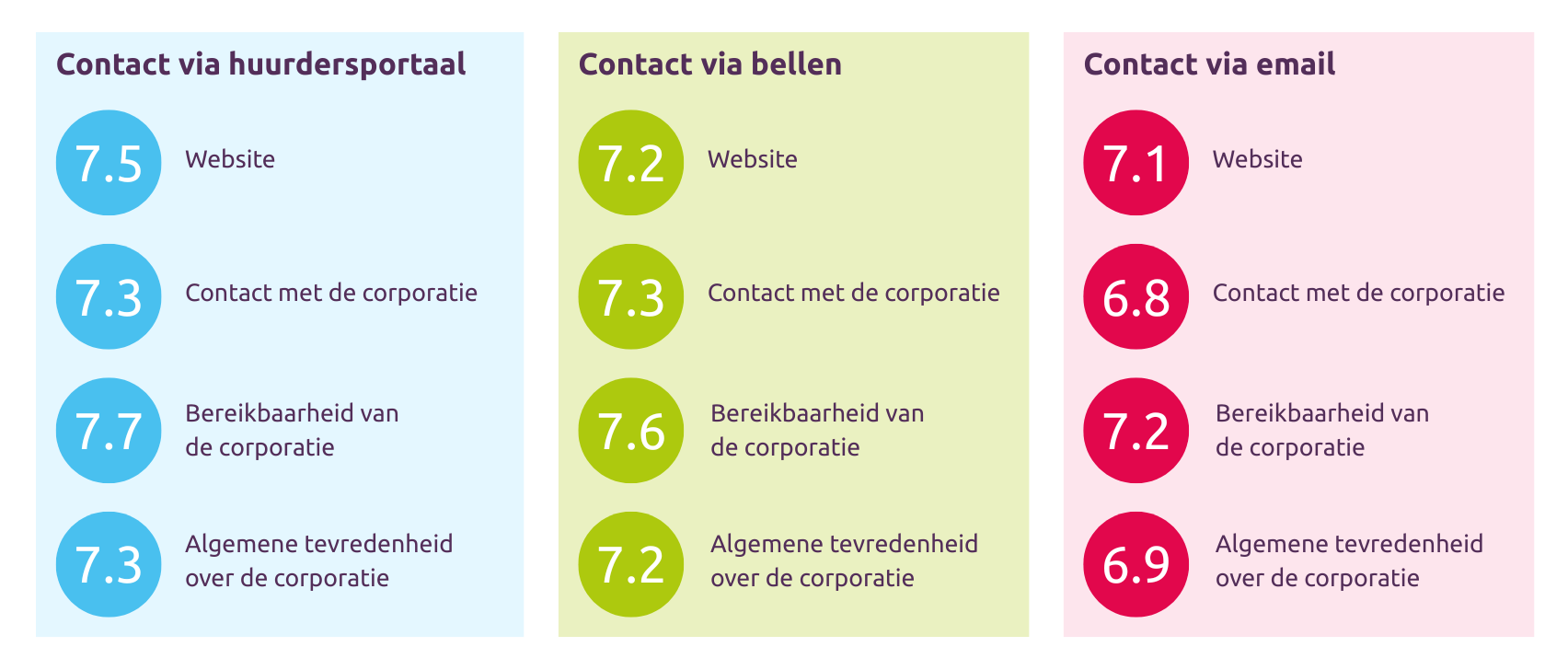 Contact via huurdersportaal

7.5 Website

7.3 Contact met de corporatie

7.7 Bereikbaarheid van de corporatie

7.3 Algemene tevredenheid over de corporatie

Contact via bellen

7.2 Website

7.3 Contact met de corporatie

7.6 Bereikbaarheid van de corporatie

7.2 Algemene tevredenheid over de corporatie

Contact via email

7.1 Website

6.8 Contact met de corporatie

7.2 Bereikbaarheid van de corporatie

6.9 Algemene tevredenheid over de corporatie