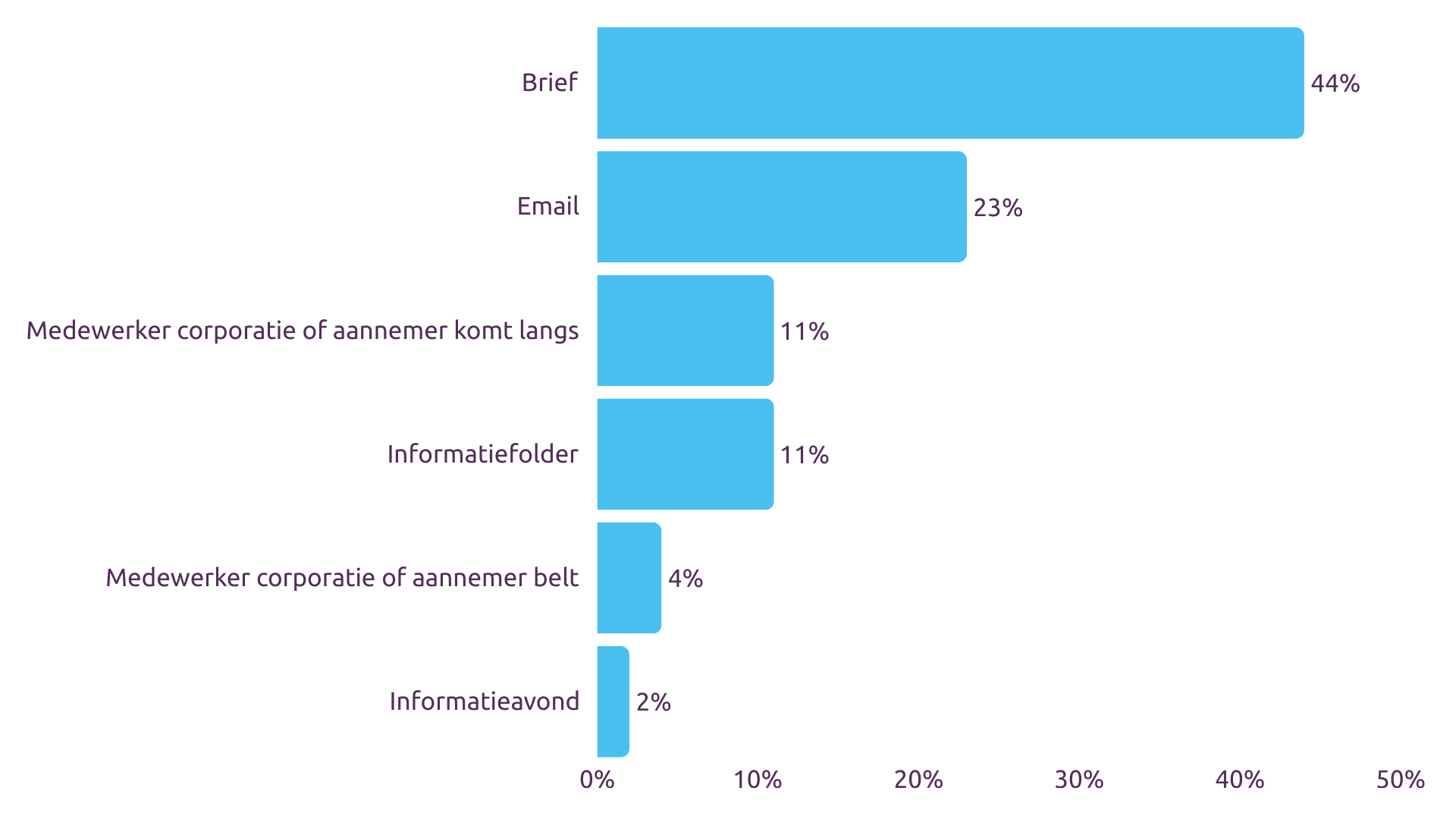 Brief 44%
Email 23%
Medewerker corporatie of aannemer komt langs 11%
Informatiefolder 11%
Medewerker corporatie of aannemer belt 4%
Informatieavond 2%

0% 10% 20% 30% 40% 50%