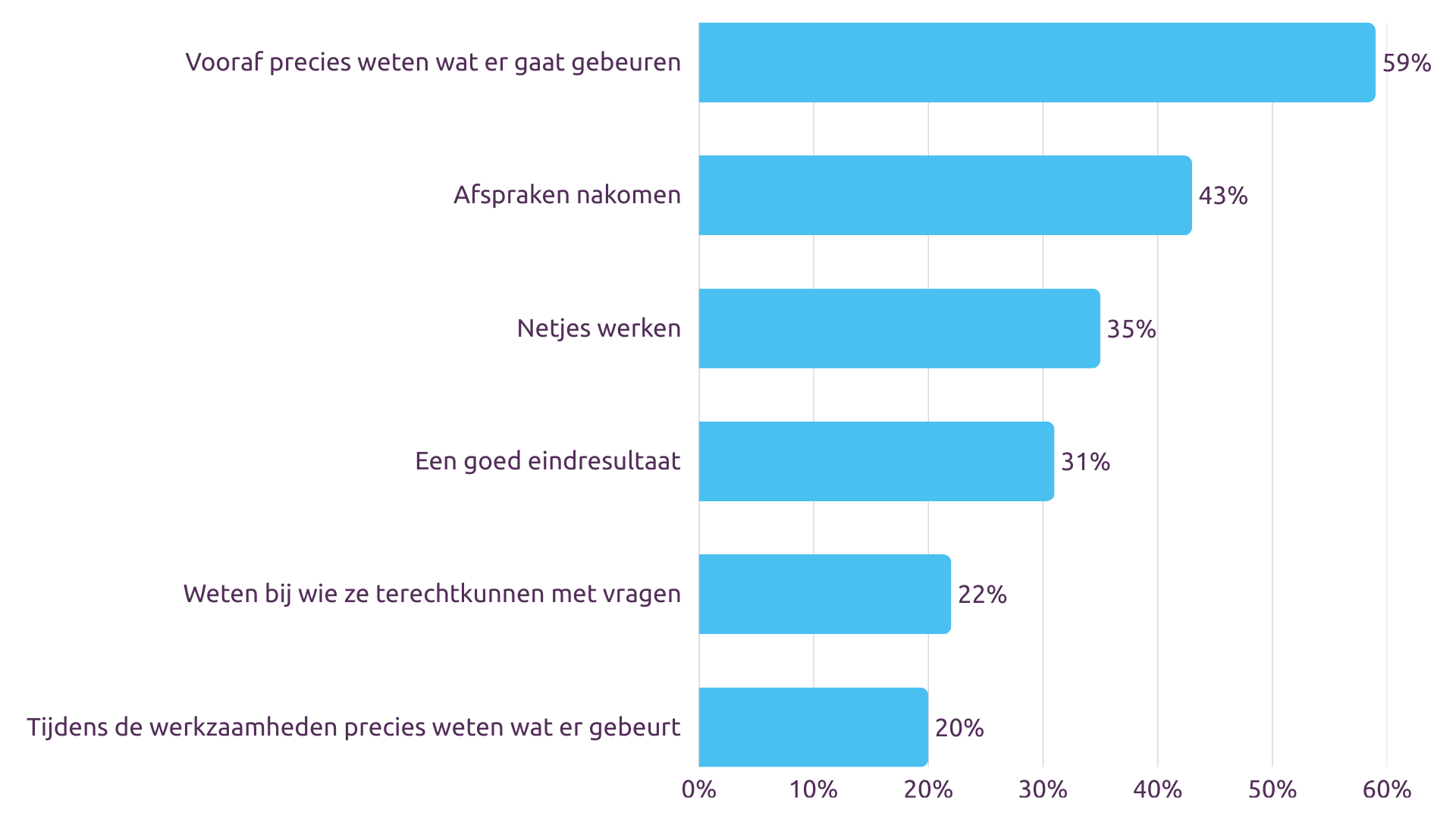 Vooraf precies weten wat er gaat gebeuren 59%

Afspraken nakomen 43%

Netjes werken 35%

Een goed eindresultaat 31%

Weten bij wie ze terechtkunnen met vragen 22%

Tijdens de werkzaamheden precies weten wat er gebeurt 20%

0% 10% 20% 30% 40% 50% 60%